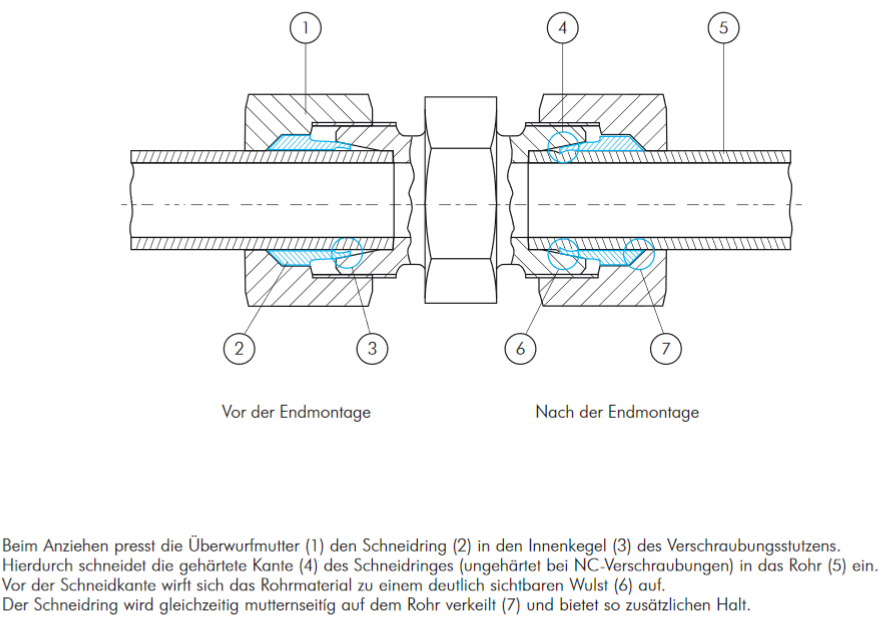 1

4

5

2

3

6

7

Vor der Endmontage

Nach der Endmontage

Beim Anziehen presst die Überwurfmutter (1) den Schneidring (2) in den Innenkegel (3) des Verschraubungsstutzens.
Hierdurch schneidet die gehärtete Kante (4) des Schneidringes (ungehärtet bei NC-Verschraubungen) in das Rohr (5) ein.
Vor der Schneidkante wirft sich das Rohrmaterial zu einem deutlich sichtbaren Wulst (6) auf.
Der Schneidring wird gleichzeitig mutternseitig auf dem Rohr verkeilt (7) und bietet so zusätzlichen Halt.